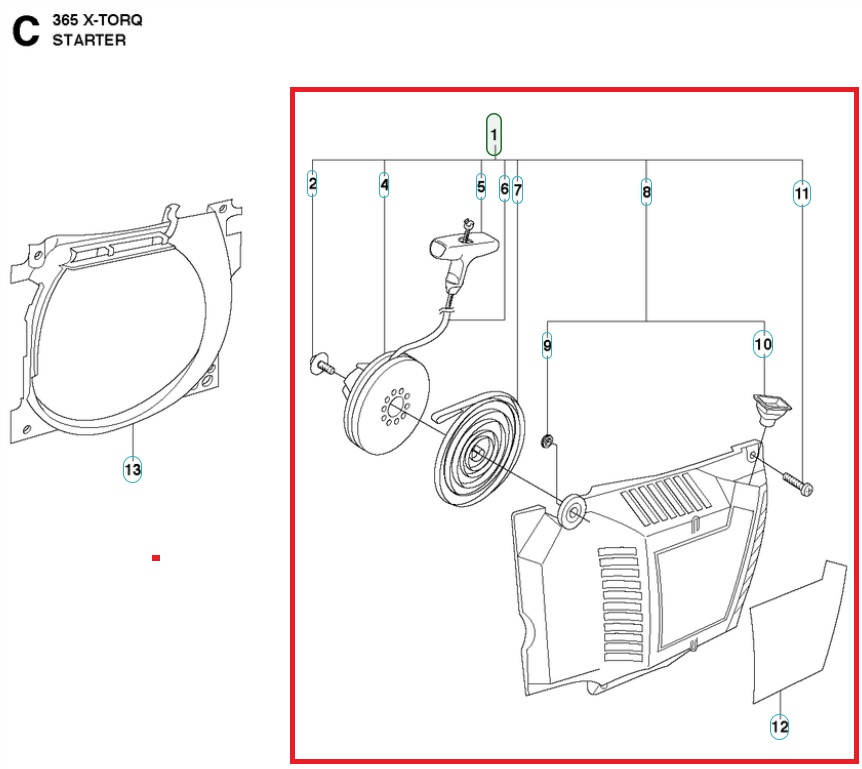 C 365 X-TORQ
STARTER

1
2
4
5
6
7
8
11
9
10
13
12