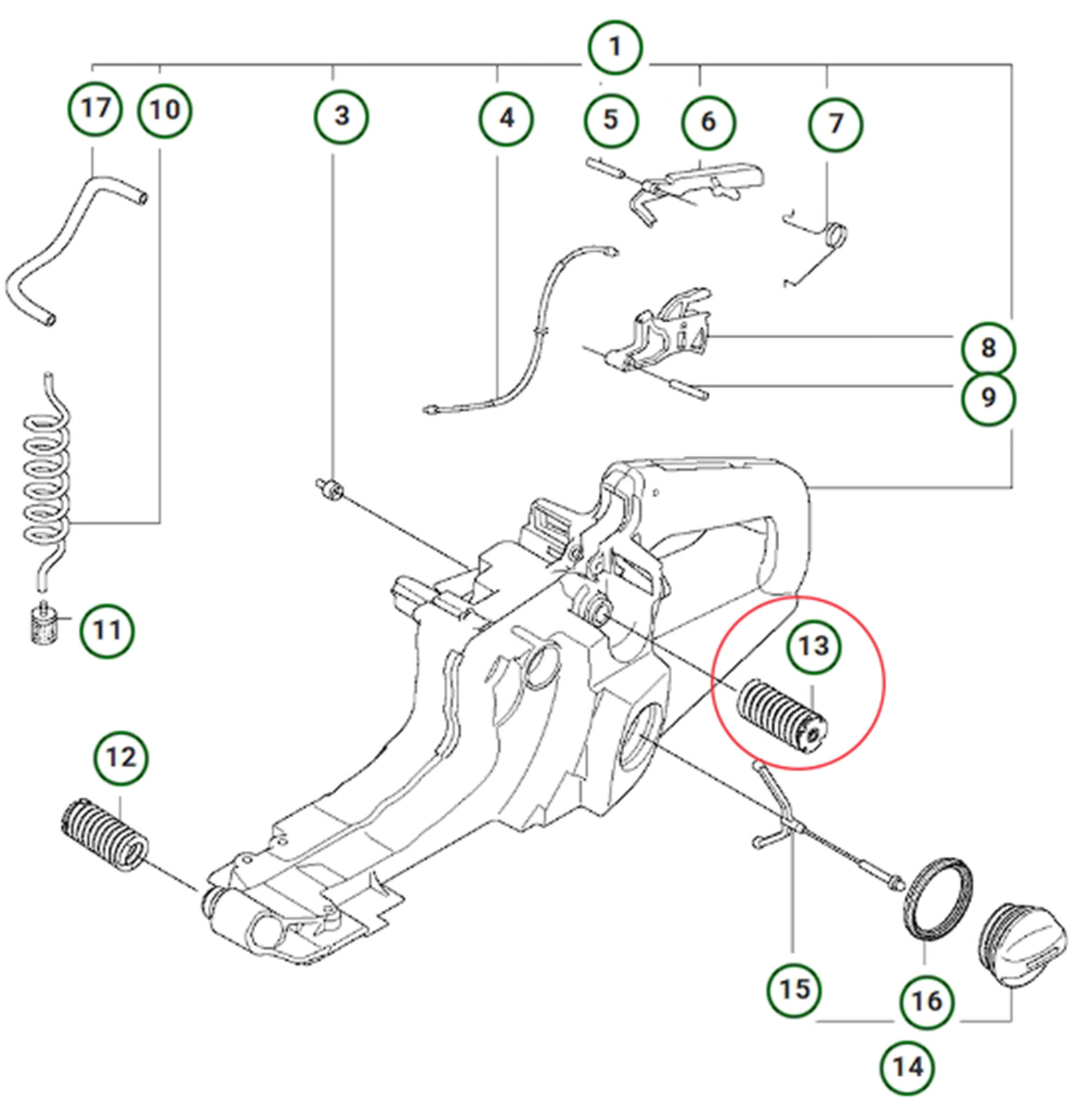 1
17
10
3
4
5
6
7
8
9
11
13
12
15
16
14