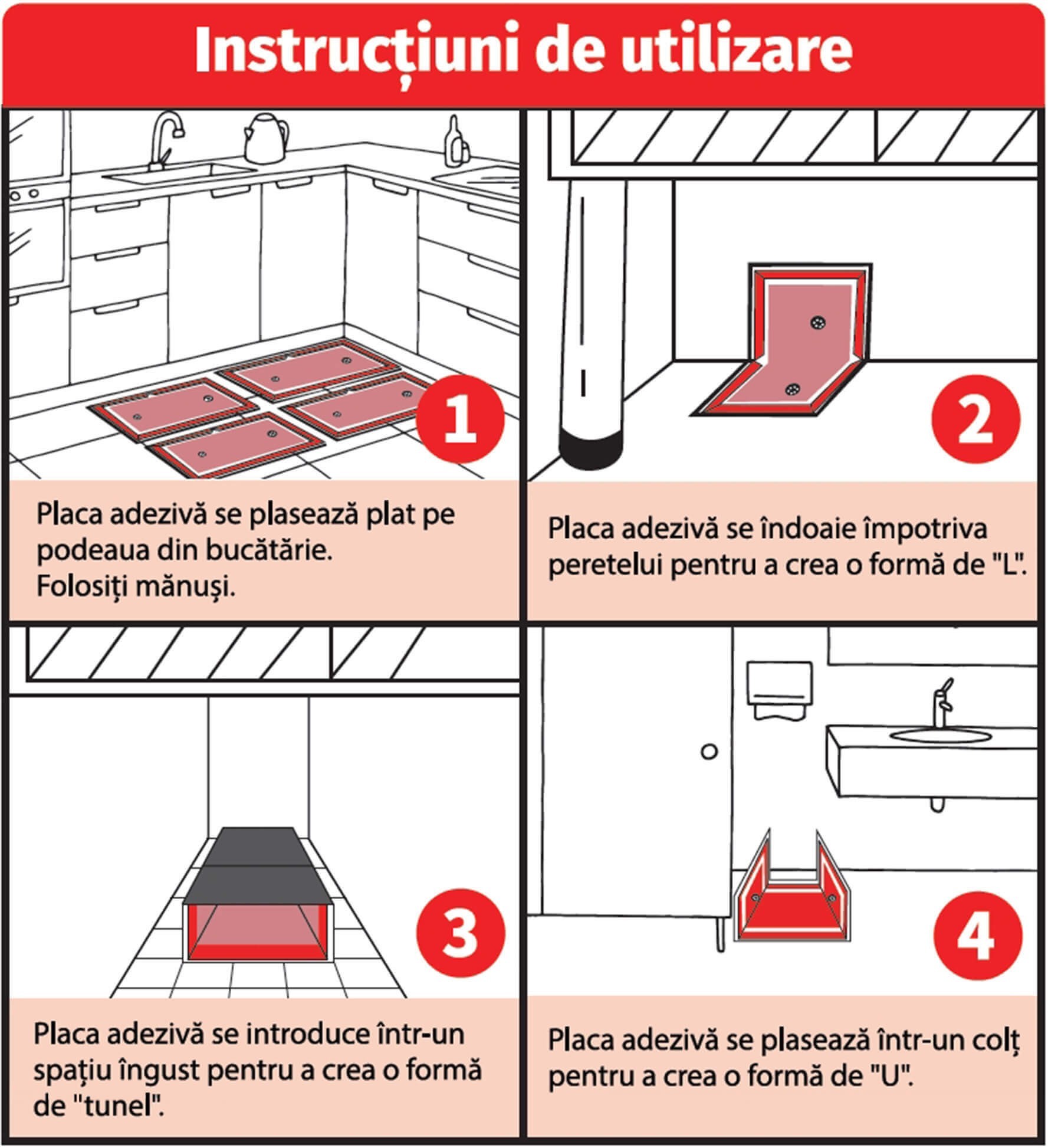 Instrucțiuni de utilizare

1

Placa adezivă se plasează plat pe podeaua din bucătărie.
Folosiți mănuși.

2

Placa adezivă se îndoaie împotriva peretelui pentru a crea o formă de "L".

3

Placa adezivă se introduce într-un spațiu îngust pentru a crea o formă de "tunel".

4

Placa adezivă se plasează într-un colț pentru a crea o formă de "U".