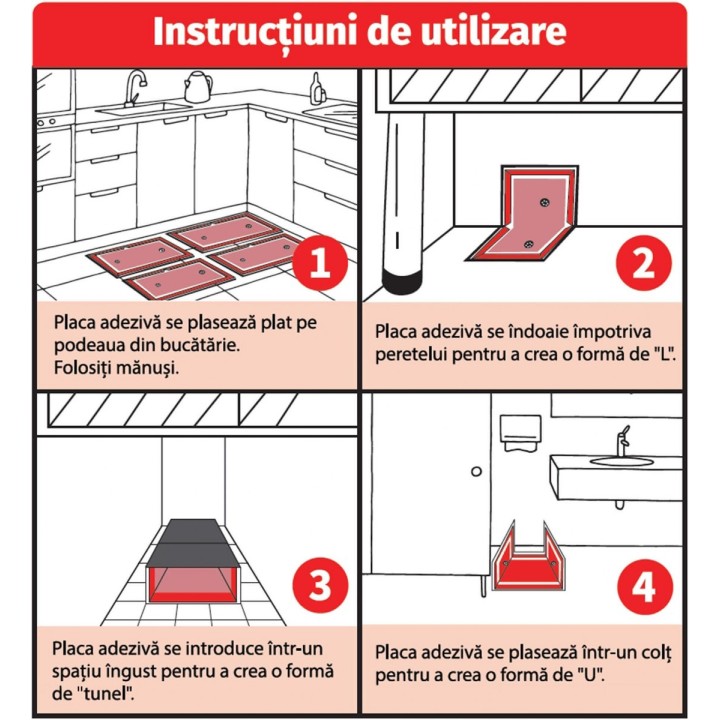 Instrucțiuni de utilizare

1

Placa adezivă se plasează plat pe podeaua din bucătărie.
Folosiți mănuși.

2

Placa adezivă se îndoaie împotriva peretelui pentru a crea o formă de "L".

3

Placa adezivă se introduce într-un spațiu îngust pentru a crea o formă de "tunel".

4

Placa adezivă se plasează într-un colț pentru a crea o formă de "U".