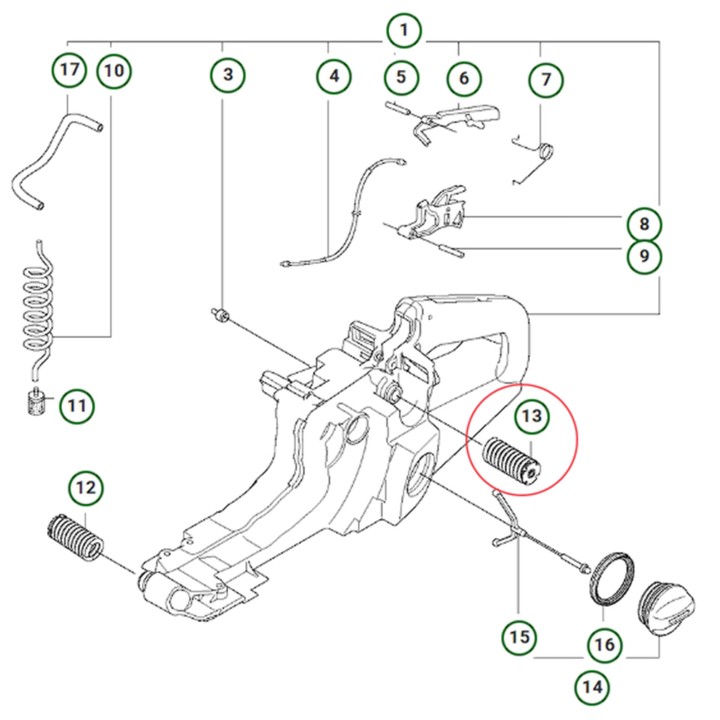 1
17
10
3
4
5
6
7
8
9
11
13
12
15
16
14