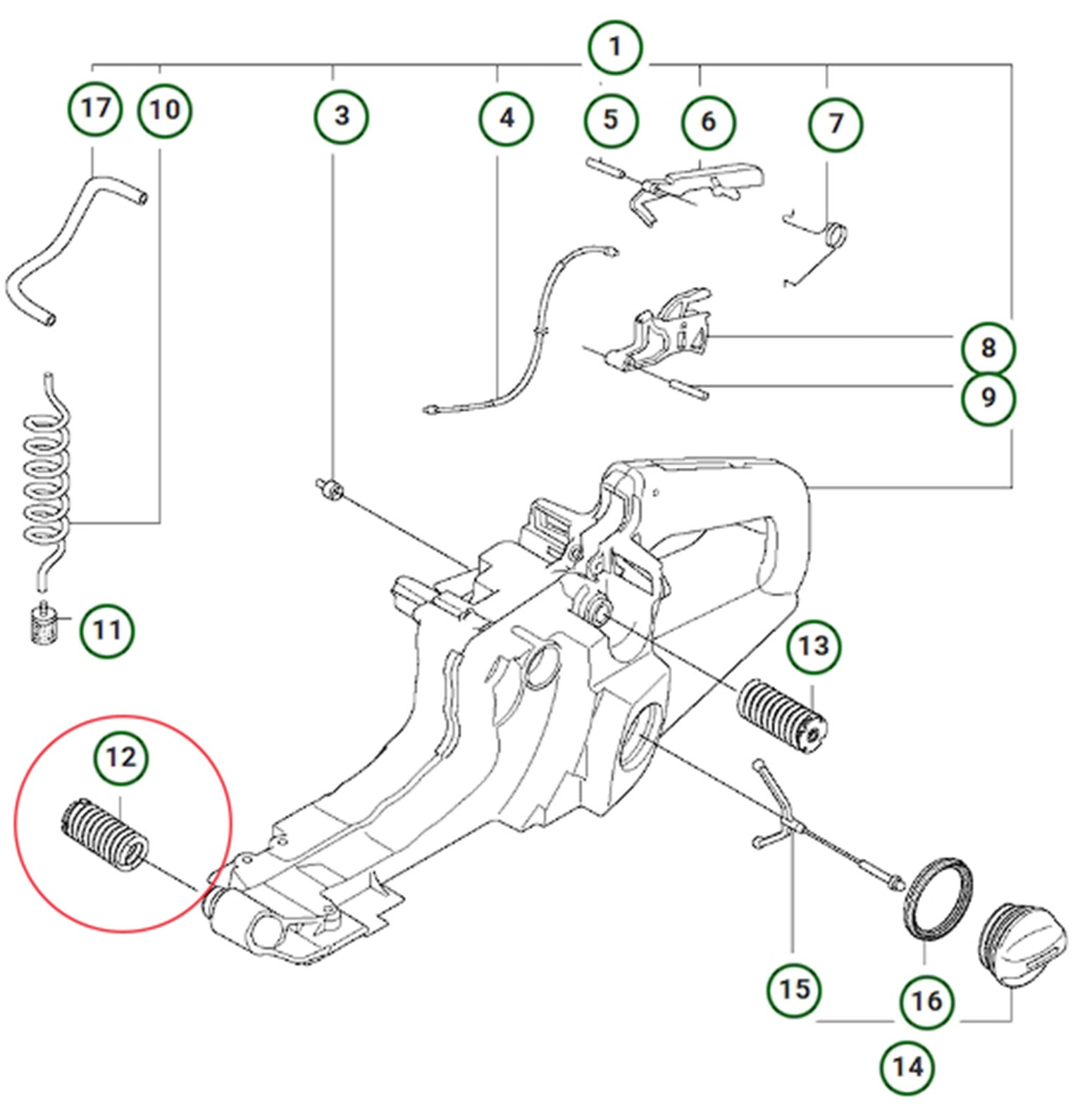 1
17
10
3
4
5
6
7
8
9
11
13
12
15
16
14