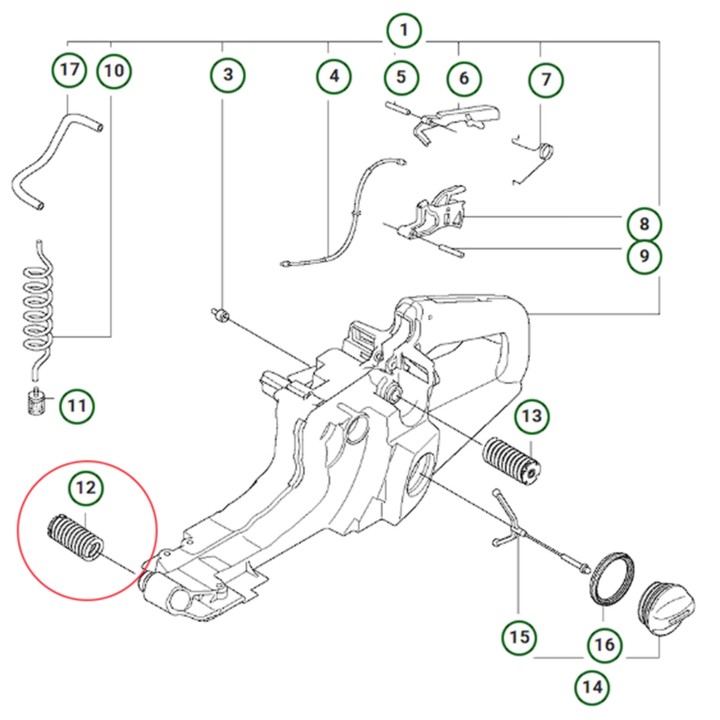 1
17
10
3
4
5
6
7
8
9
11
13
12
15
16
14