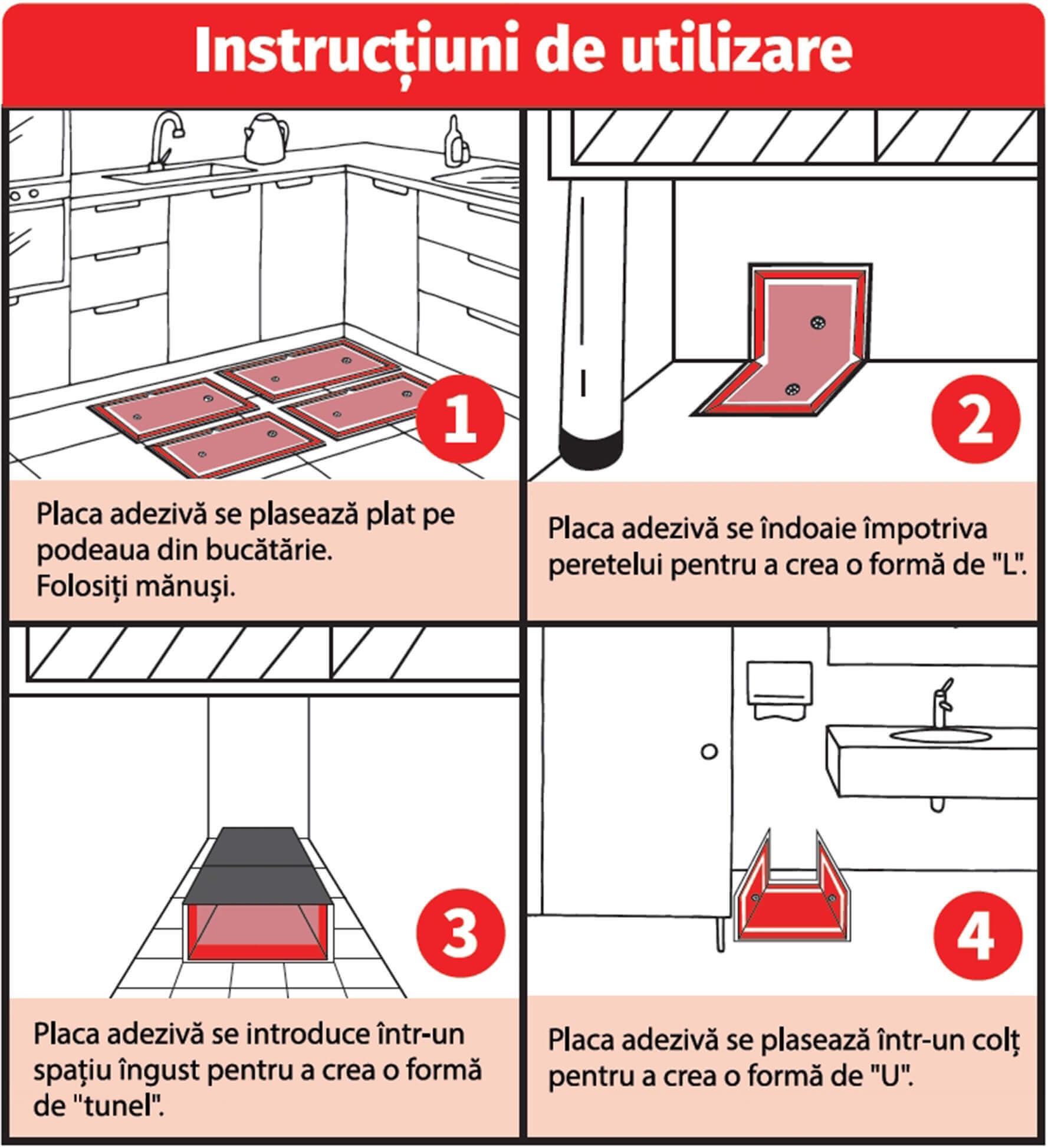 Instrucțiuni de utilizare

1

Placa adezivă se plasează plat pe podeaua din bucătărie.
Folosiți mănuși.

2

Placa adezivă se îndoaie împotriva peretelui pentru a crea o formă de "L".

3

Placa adezivă se introduce într-un spațiu îngust pentru a crea o formă de "tunel".

4

Placa adezivă se plasează într-un colț pentru a crea o formă de "U".