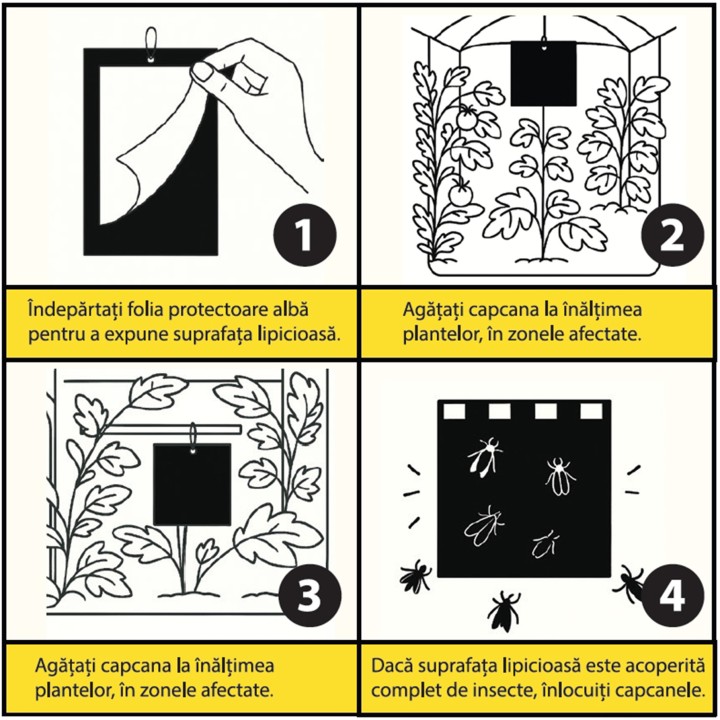 1

Îndepărtați folia protectoare albă pentru a expune suprafața lipicioasă.

2

Agățați capcana la înălțimea plantelor, în zonele afectate.

3

Agățați capcana la înălțimea plantelor, în zonele afectate.

4

Dacă suprafața lipicioasă este acoperită complet de insecte, înlocuiți capcanele.