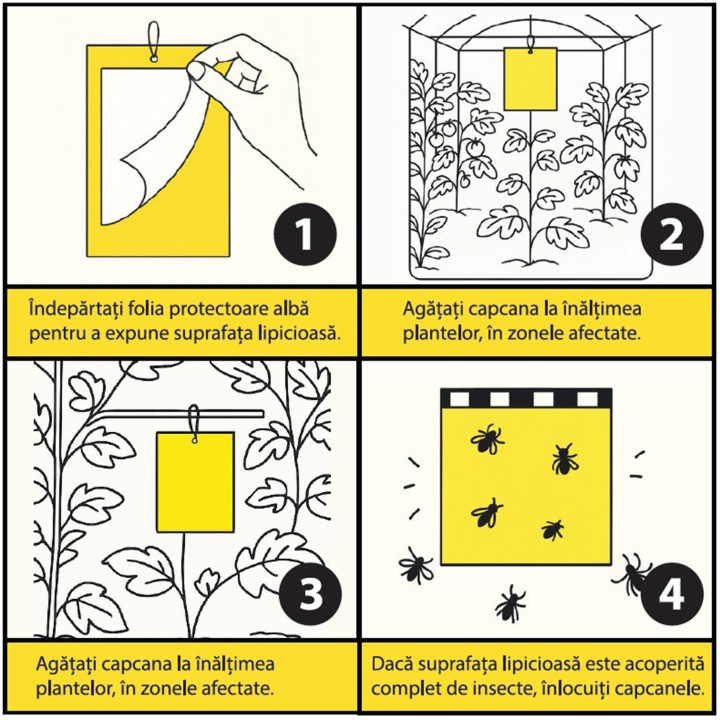 1

Îndepărtați folia protectoare albă pentru a expune suprafața lipicioasă.

2

Agățați capcana la înălțimea plantelor, în zonele afectate.

3

Agățați capcana la înălțimea plantelor, în zonele afectate.

4

Dacă suprafața lipicioasă este acoperită complet de insecte, înlocuiți capcanele.