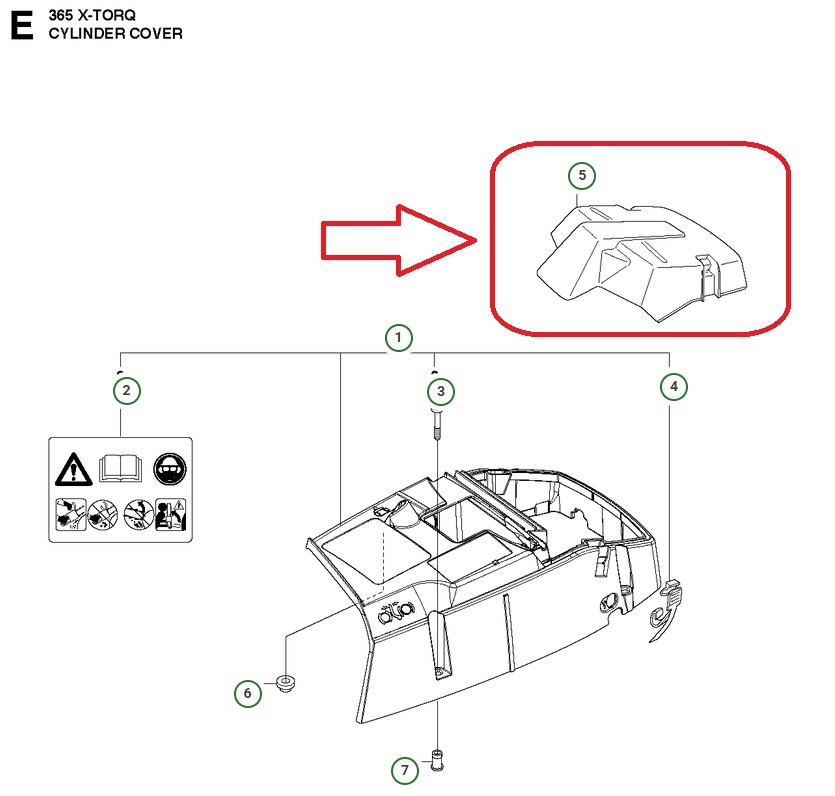 E
365 X-TORQ
CYLINDER COVER

5

1

2

3

4

6

7