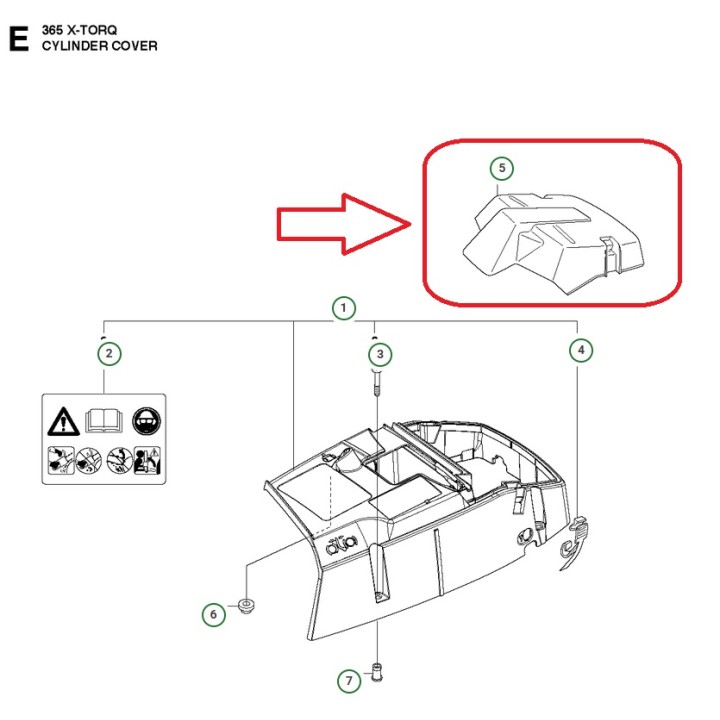 E 365 X-TORQ
CYLINDER COVER

5

1

2

3

4

6

7