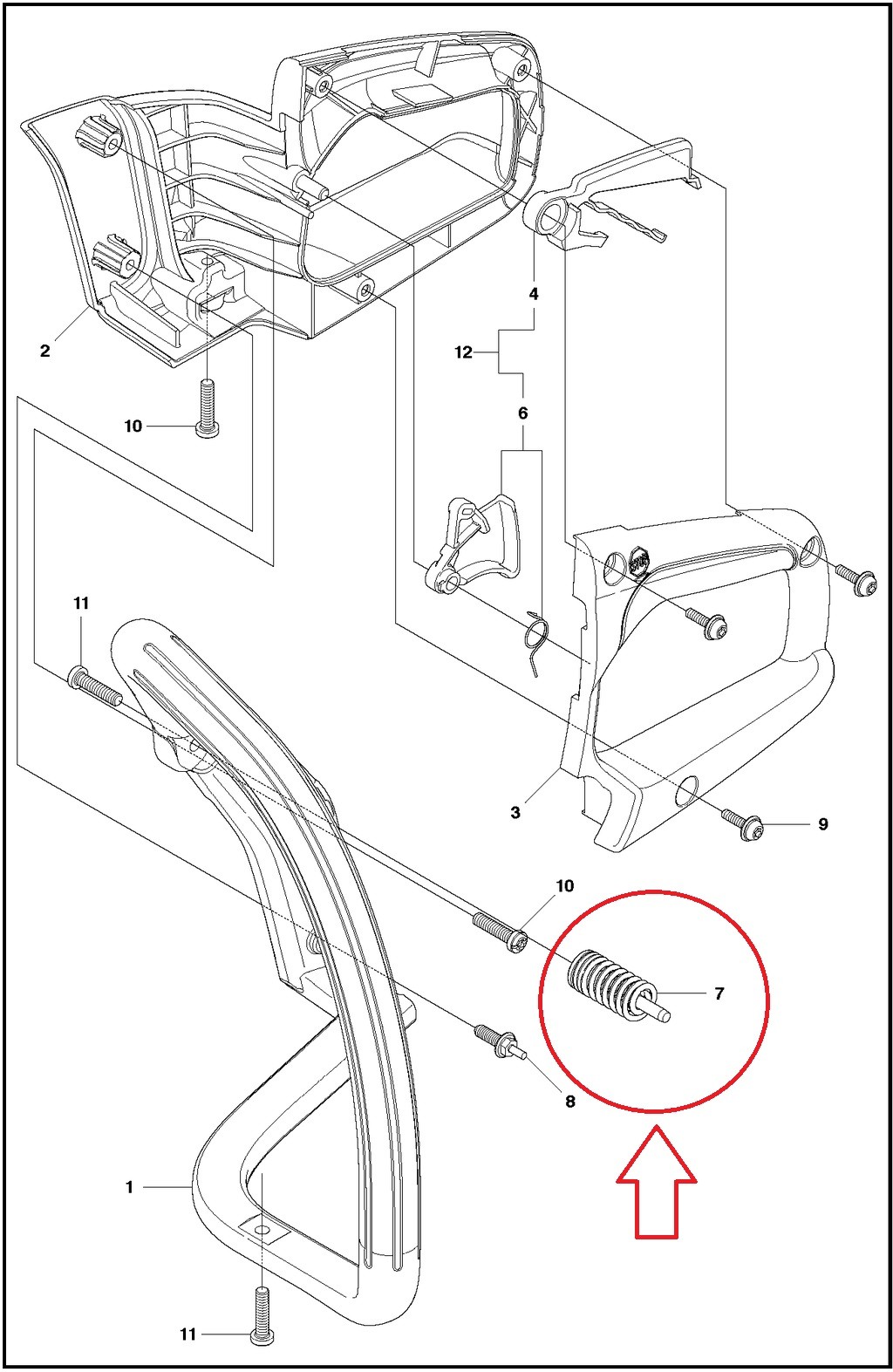 2
4
12
6
10
11
3
9
10
7
8
1
11