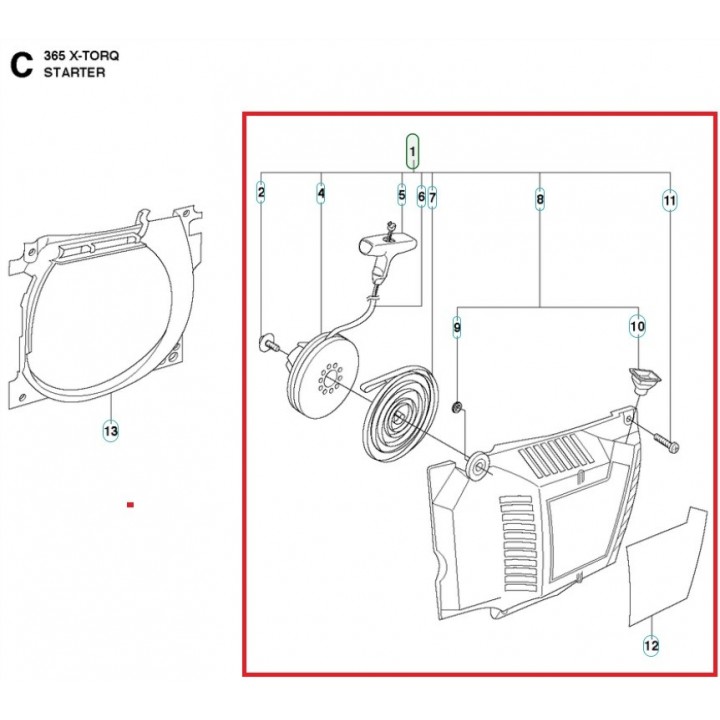 C 365 X-TORQ
STARTER

1
2
4
5
6
7
8
11
9
10
13
12