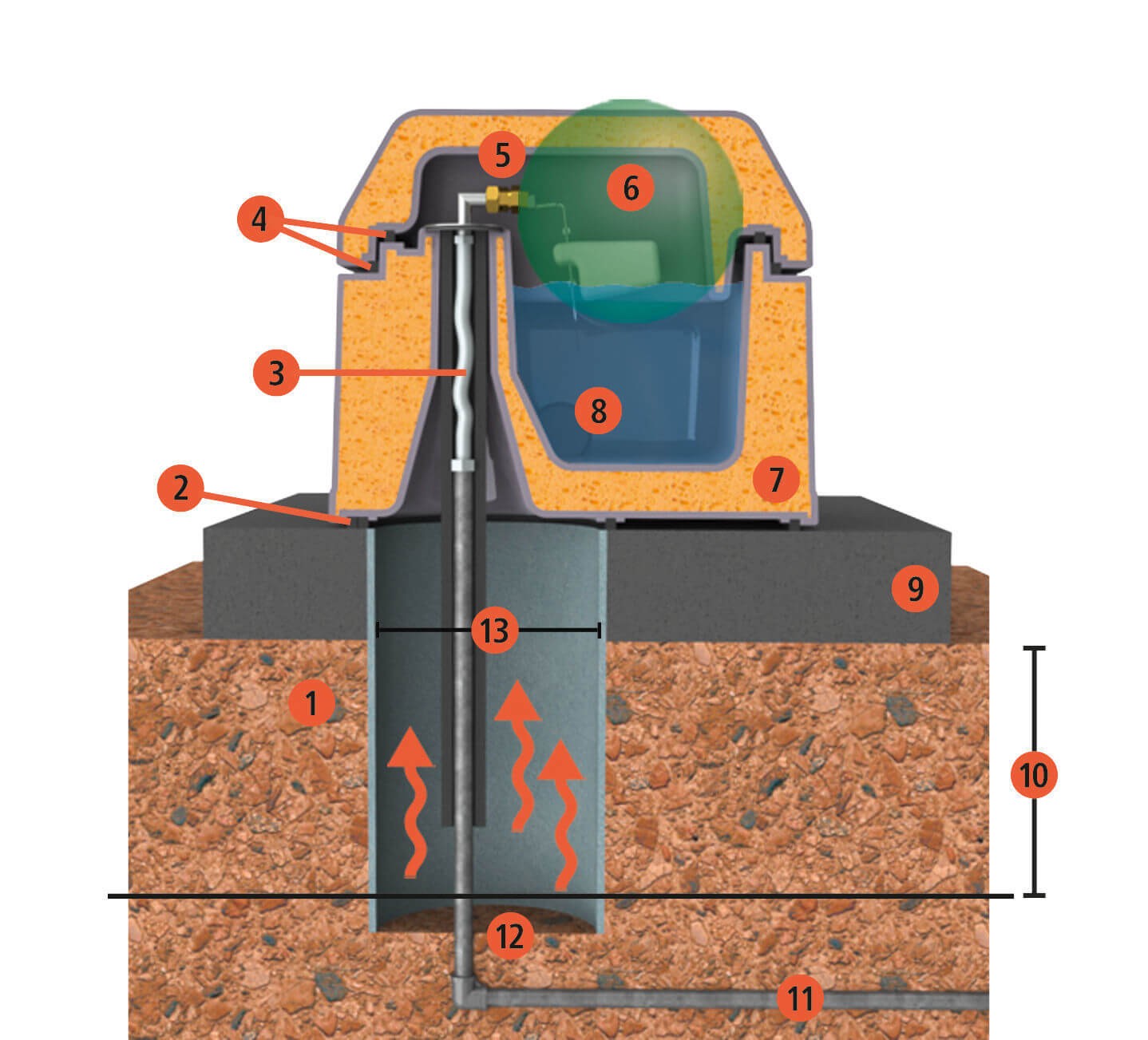 5
6
4
3
8
2
7
9
13
1
10
12
11